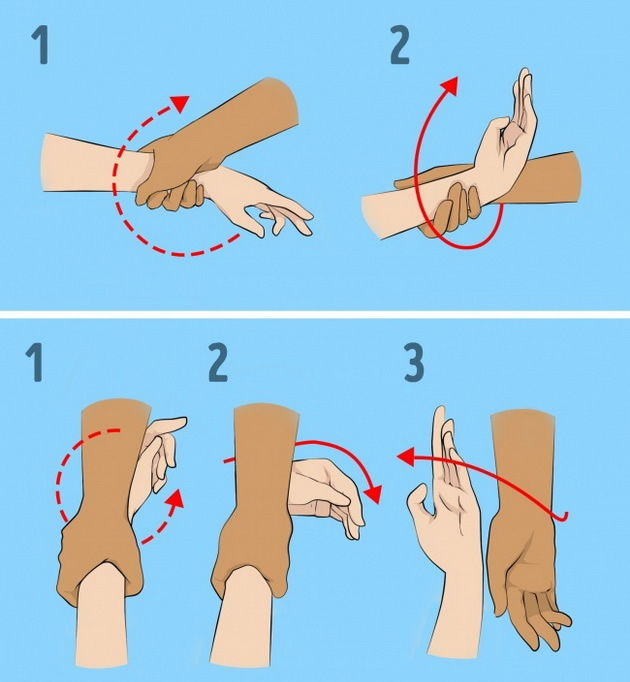 1

2

1

2

3